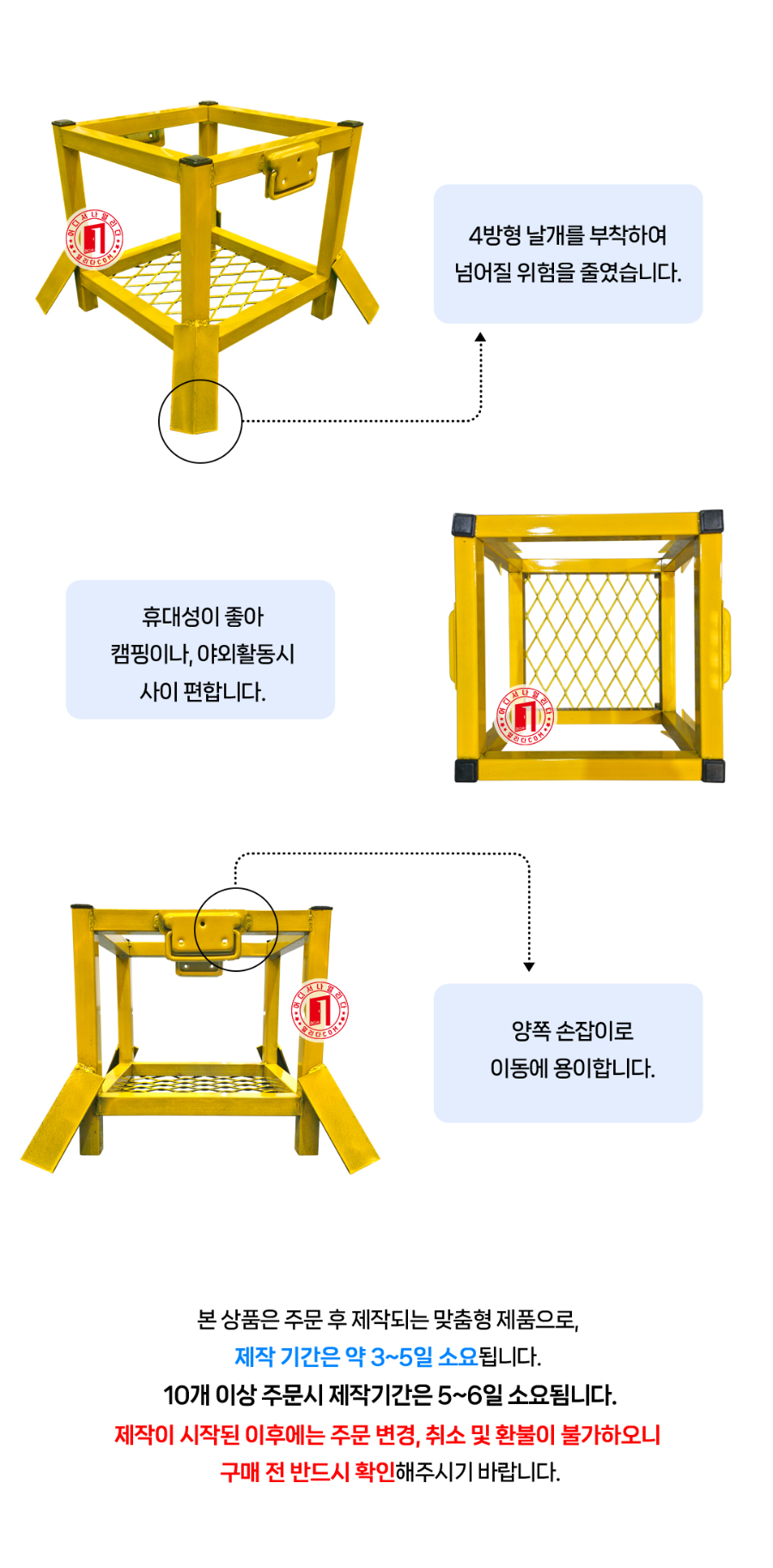 4방형 날개를 부착하여
넘어질 위험을 줄였습니다.

휴대성이 좋아
캠핑이나, 야외활동시
사이 편합니다.

양쪽 손잡이로
이동에 용이합니다.

본 상품은 주문 후 제작되는 맞춤형 제품으로,
제작 기간은 약 3~5일 소요됩니다.
10개 이상 주문시 제작기간은 5~6일 소요됩니다.
제작이 시작된 이후에는 주문 변경, 취소 및 환불이 불가하오니
구매 전 반드시 확인해주시기 바랍니다.